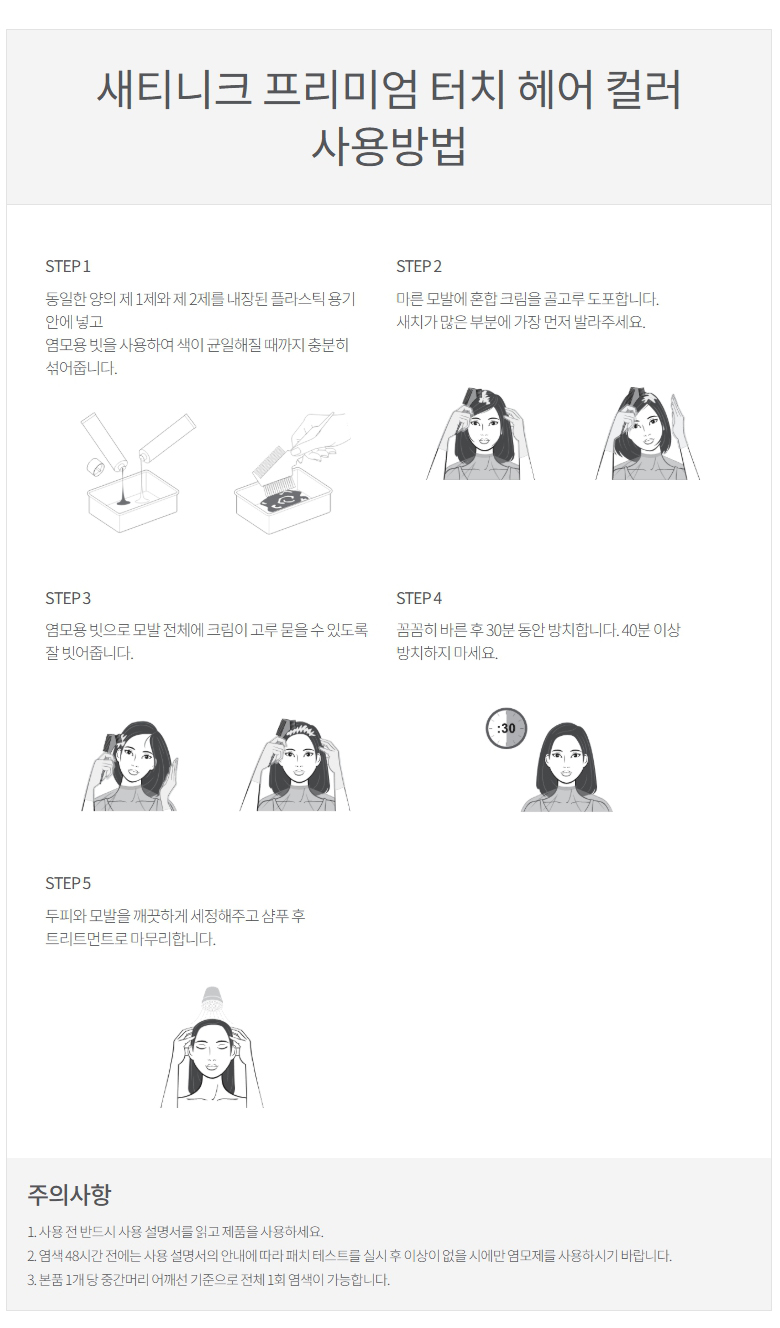 새티니크 프리미엄 터치 헤어 컬러
사용방법

STEP 1

동일한 양의 제 1제와 제 2제를 내장된 플라스틱 용기 안에 넣고
염모용 빗을 사용하여 색이 균일해질 때까지 충분히 섞어줍니다.

STEP 2

마른 모발에 혼합 크림을 골고루 도포합니다.
새치가 많은 부분에 가장 먼저 발라주세요.

STEP 3

염모용 빗으로 모발 전체에 크림이 고루 묻을 수 있도록 잘 빗어줍니다.

STEP 4

꼼꼼히 바른 후 30분 동안 방치합니다. 40분 이상 방치하지 마세요.

:30

STEP 5

두피와 모발을 깨끗하게 세정해주고 샴푸 후
트리트먼트로 마무리합니다.

주의사항

1. 사용 전 반드시 사용 설명서를 읽고 제품을 사용하세요.
2. 염색 48시간 전에는 사용 설명서의 안내에 따라 패치 테스트를 실시 후 이상이 없을 시에만 염모제를 사용하시기 바랍니다.
3. 본품 1개 당 중간머리 어깨선 기준으로 전체 1회 염색이 가능합니다.