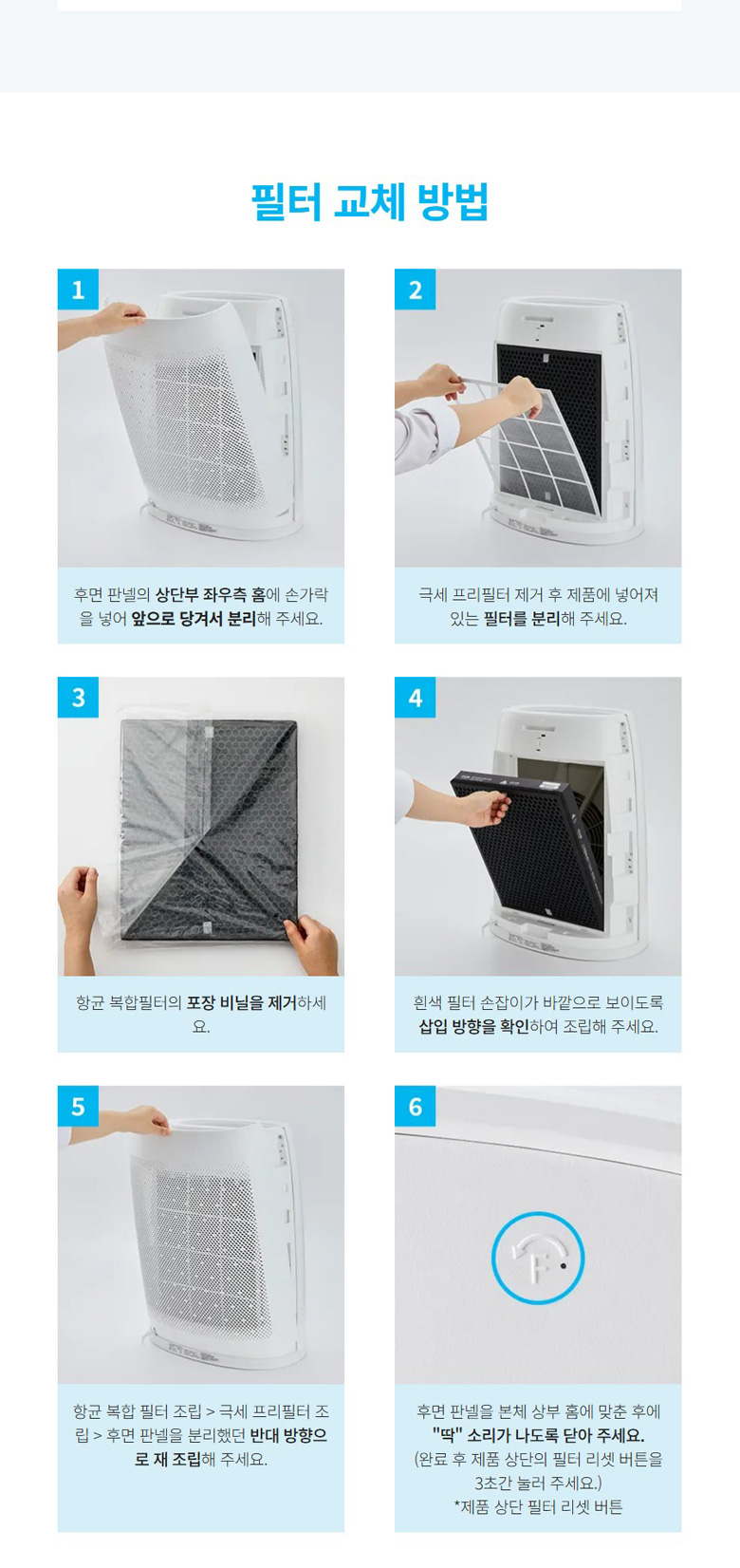 필터 교체 방법

1

후면 판넬의 상단부 좌우측 홈에 손가락을 넣어 앞으로 당겨서 분리해 주세요.

2

극세 프리필터 제거 후 제품에 넣어져 있는 필터를 분리해 주세요.

3

항균 복합필터의 포장 비닐을 제거하세요.

4

흰색 필터 손잡이가 바깥으로 보이도록 삽입 방향을 확인하여 조립해 주세요.

5

항균 복합 필터 조립 > 극세 프리필터 조립 > 후면 판넬을 분리했던 반대 방향으로 재 조립해 주세요.

6

후면 판넬을 본체 상부 홈에 맞춘 후에 "딱" 소리가 나도록 닫아 주세요.
(완료 후 제품 상단의 필터 리셋 버튼을 3초간 눌러 주세요.)
*제품 상단 필터 리셋 버튼