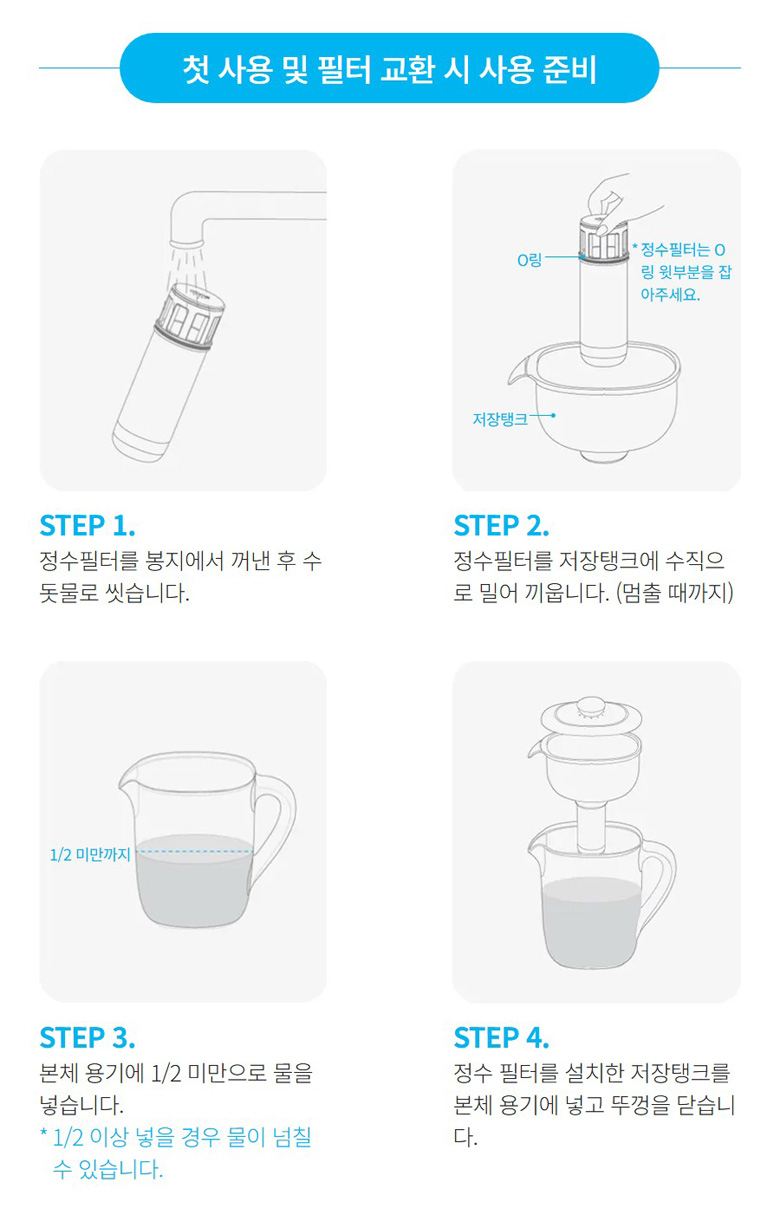 첫 사용 및 필터 교환 시 사용 준비

STEP 1.
정수필터를 봉지에서 꺼낸 후 수돗물로 씻습니다.

O링
* 정수필터는 O링 윗부분을 잡아주세요.
저장탱크

STEP 2.
정수필터를 저장탱크에 수직으로 밀어 끼웁니다. (멈출 때까지)

1/2 미만까지

STEP 3.
본체 용기에 1/2 미만으로 물을 넣습니다.
* 1/2 이상 넣을 경우 물이 넘칠 수 있습니다.

STEP 4.
정수 필터를 설치한 저장탱크를 본체 용기에 넣고 뚜껑을 닫습니다.