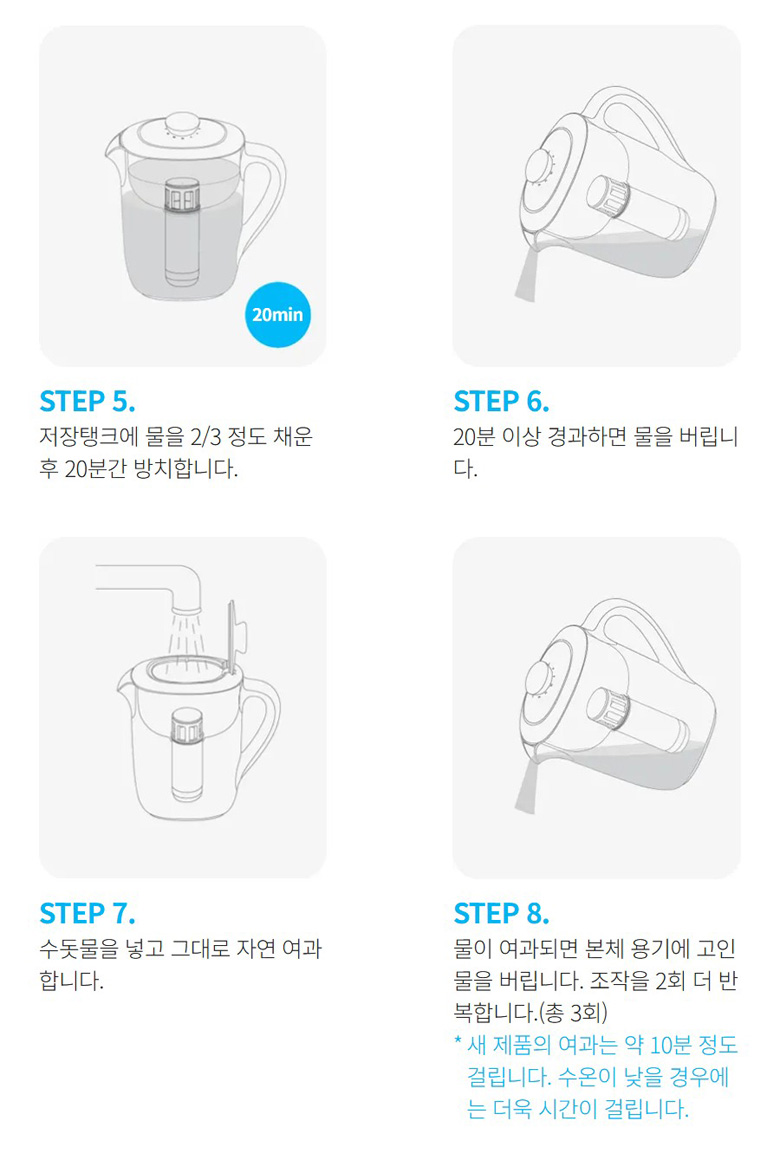 20min

STEP 5.
저장탱크에 물을 2/3 정도 채운 후 20분간 방치합니다.

STEP 6.
20분 이상 경과하면 물을 버립니다.

STEP 7.
수돗물을 넣고 그대로 자연 여과합니다.

STEP 8.
물이 여과되면 본체 용기에 고인 물을 버립니다. 조작을 2회 더 반복합니다.(총 3회)
* 새 제품의 여과는 약 10분 정도 걸립니다. 수온이 낮을 경우에는 더욱 시간이 걸립니다.