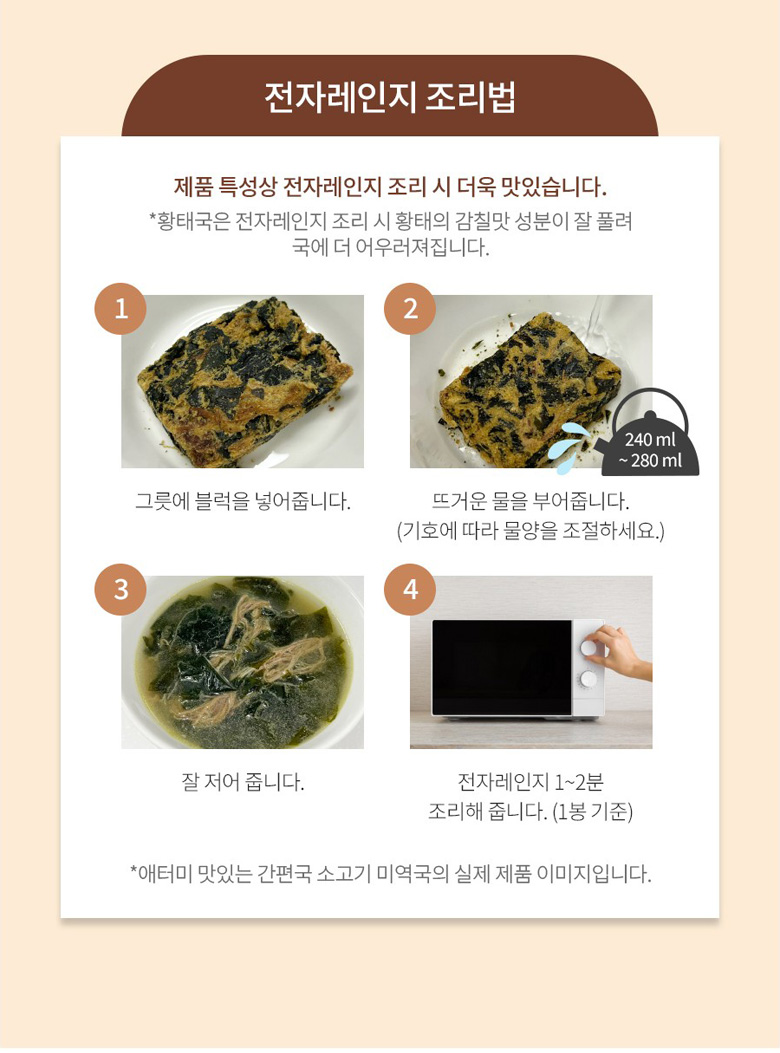 전자레인지 조리법

제품 특성상 전자레인지 조리 시 더욱 맛있습니다.
*황태국은 전자레인지 조리 시 황태의 감칠맛 성분이 잘 풀려 국에 더 어우러져집니다.

1

그릇에 블럭을 넣어줍니다.

2

240 ml
~ 280 ml

뜨거운 물을 부어줍니다.
(기호에 따라 물양을 조절하세요.)

3

잘 저어 줍니다.

4

전자레인지 1~2분
조리해 줍니다. (1봉 기준)

*애터미 맛있는 간편국 소고기 미역국의 실제 제품 이미지입니다.