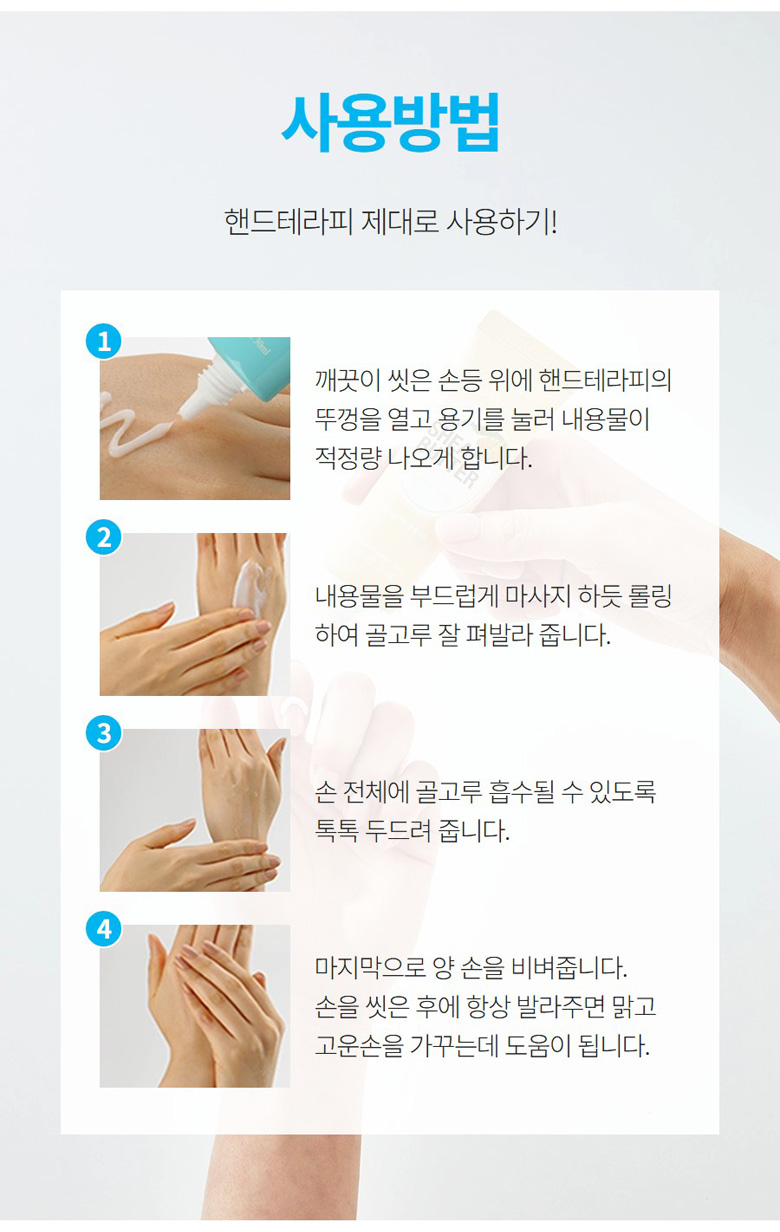 사용방법

핸드테라피 제대로 사용하기!

1

깨끗이 씻은 손등 위에 핸드테라피의 뚜껑을 열고 용기를 눌러 내용물이 적정량 나오게 합니다.

2

내용물을 부드럽게 마사지 하듯 롤링하여 골고루 잘 펴발라 줍니다.

3

손 전체에 골고루 흡수될 수 있도록 톡톡 두드려 줍니다.

4

마지막으로 양 손을 비벼줍니다.
손을 씻은 후에 항상 발라주면 맑고 고운손을 가꾸는데 도움이 됩니다.