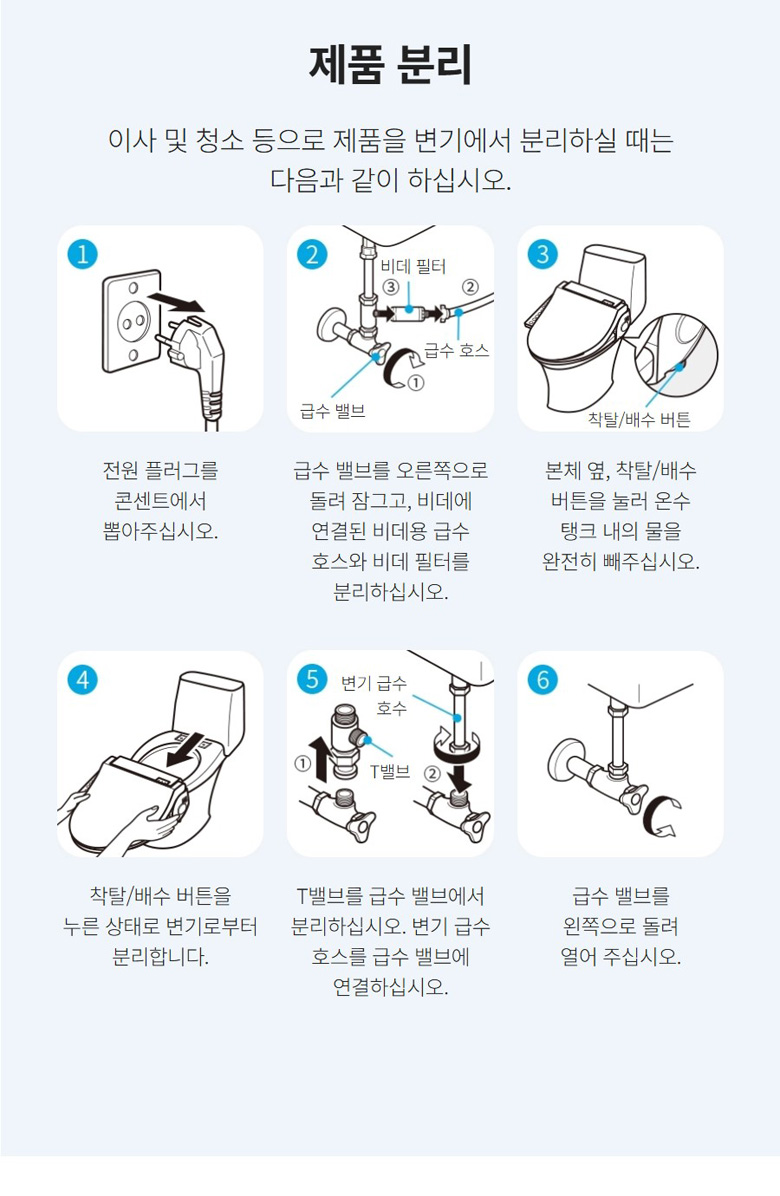 제품 분리

이사 및 청소 등으로 제품을 변기에서 분리하실 때는 다음과 같이 하십시오.

1

전원 플러그를 콘센트에서 뽑아주십시오.

2

비데 필터
③
②
급수 호스
①
급수 밸브

급수 밸브를 오른쪽으로 돌려 잠그고, 비데에 연결된 비데용 급수 호스와 비데 필터를 분리하십시오.

3

착탈/배수 버튼

본체 옆, 착탈/배수 버튼을 눌러 온수 탱크 내의 물을 완전히 빼주십시오.

4

착탈/배수 버튼을 누른 상태로 변기로부터 분리합니다.

5

변기 급수 호수
①
T밸브
②

T밸브를 급수 밸브에서 분리하십시오. 변기 급수 호스를 급수 밸브에 연결하십시오.

6

급수 밸브를 왼쪽으로 돌려 열어 주십시오.