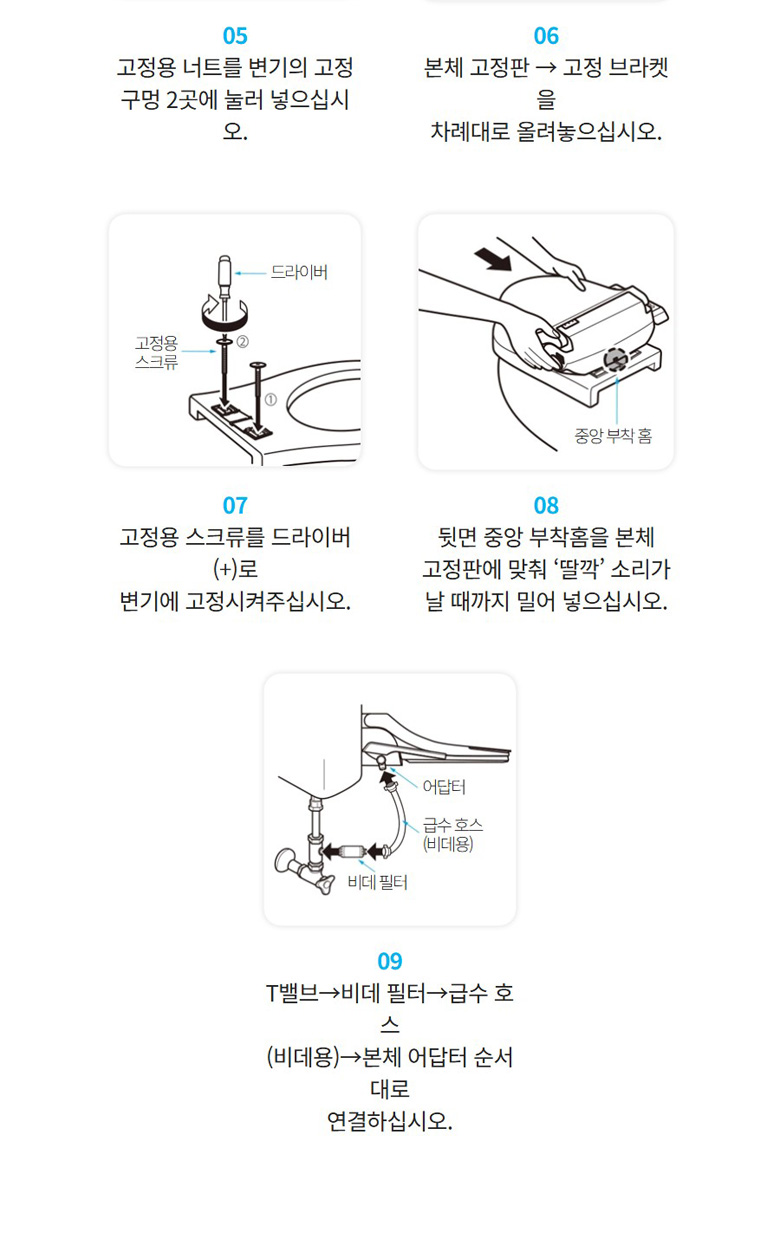 05
고정용 너트를 변기의 고정 구멍 2곳에 눌러 넣으십시오.

06
본체 고정판 → 고정 브라켓을
차례대로 올려놓으십시오.

드라이버
고정용 스크류
②
①

중앙 부착 홈

07
고정용 스크류를 드라이버(+)로
변기에 고정시켜주십시오.

08
뒷면 중앙 부착홈을 본체
고정판에 맞춰 ‘딸깍’ 소리가
날 때까지 밀어 넣으십시오.

어답터
급수 호스
(비데용)
비데 필터

09
T밸브→비데 필터→급수 호스
(비데용)→본체 어답터 순서대로
연결하십시오.