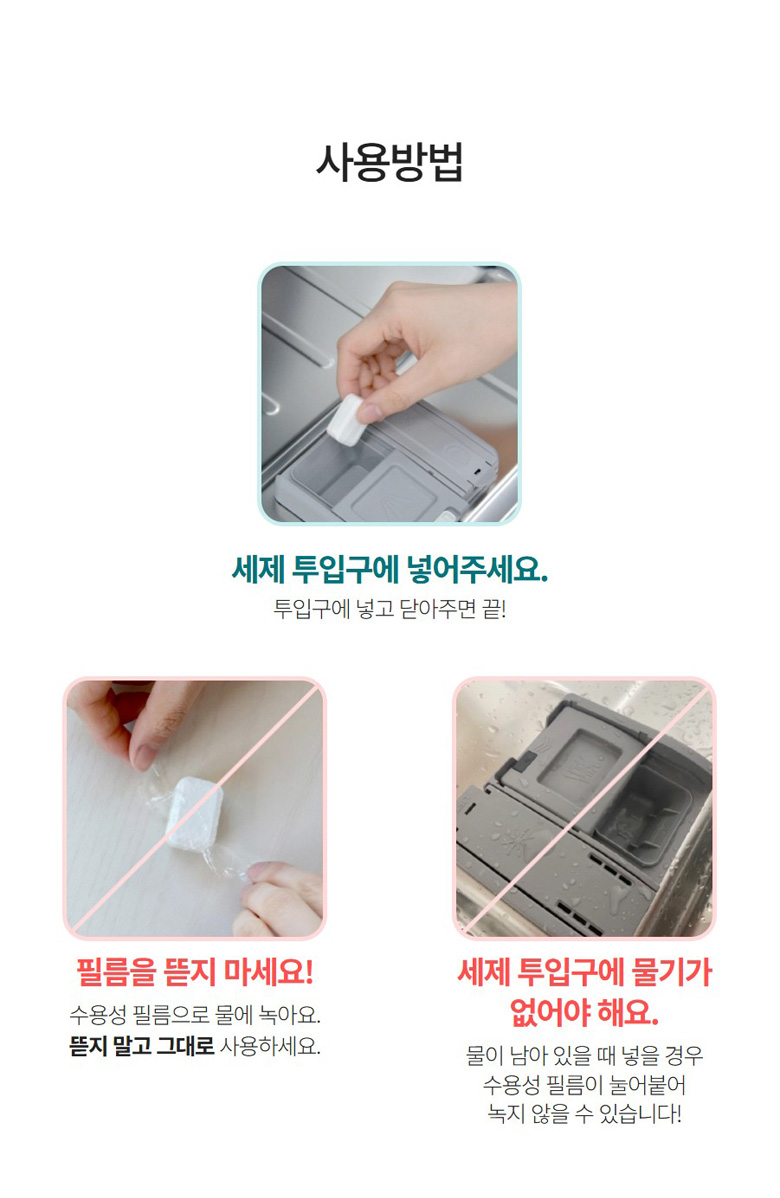 사용방법

세제 투입구에 넣어주세요.
투입구에 넣고 닫아주면 끝!

필름을 뜯지 마세요!
수용성 필름으로 물에 녹아요.
뜯지 말고 그대로 사용하세요.

세제 투입구에 물기가 없어야 해요.
물이 남아 있을 때 넣을 경우 수용성 필름이 눌어붙어 녹지 않을 수 있습니다!