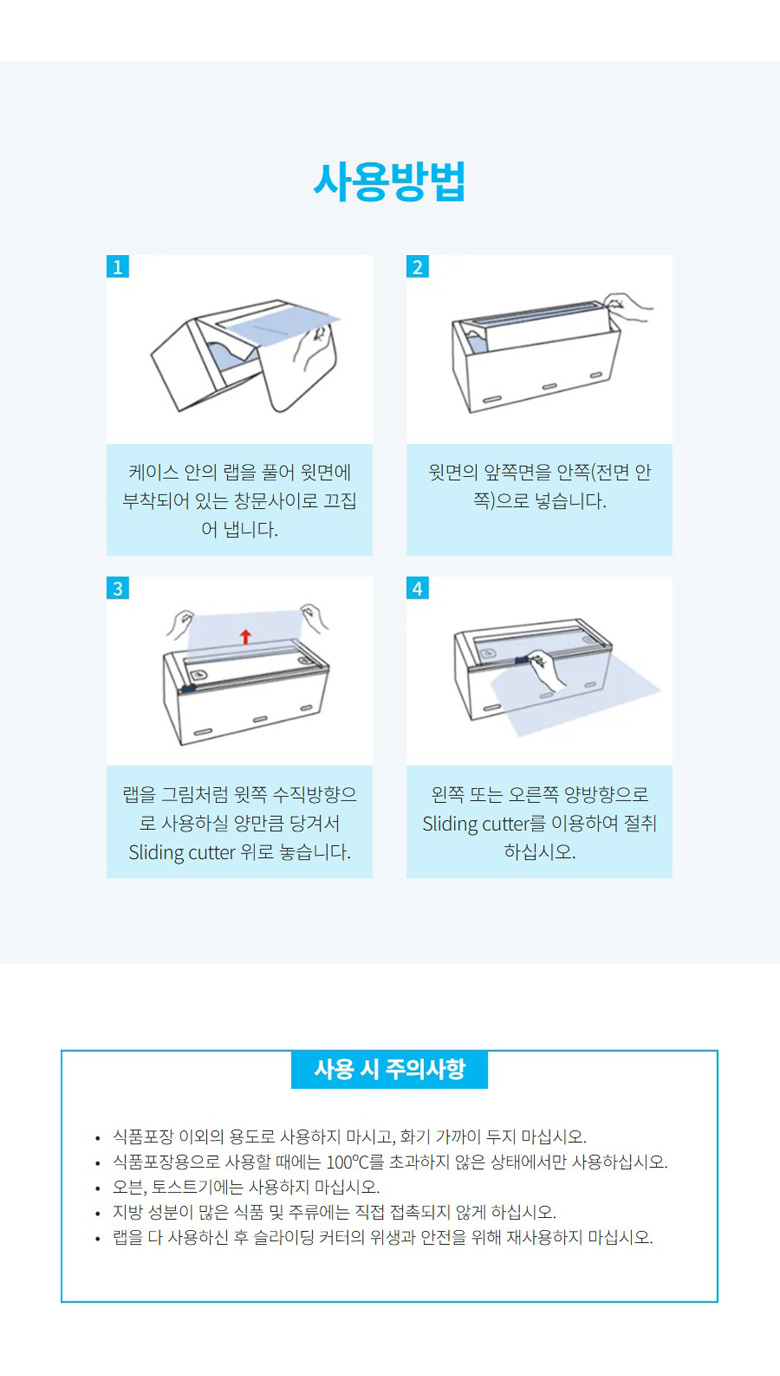 사용방법

1

케이스 안의 랩을 풀어 윗면에 부착되어 있는 창문사이로 끄집어 냅니다.

2

윗면의 앞쪽면을 안쪽(전면 안쪽)으로 넣습니다.

3

랩을 그림처럼 윗쪽 수직방향으로 사용하실 양만큼 당겨서 Sliding cutter 위로 놓습니다.

4

왼쪽 또는 오른쪽 양방향으로 Sliding cutter를 이용하여 절취하십시오.

사용 시 주의사항

• 식품포장 이외의 용도로 사용하지 마시고, 화기 가까이 두지 마십시오.
• 식품포장용으로 사용할 때에는 100℃를 초과하지 않은 상태에서만 사용하십시오.
• 오븐, 토스트기에는 사용하지 마십시오.
• 지방 성분이 많은 식품 및 주류에는 직접 접촉되지 않게 하십시오.
• 랩을 다 사용하신 후 슬라이딩 커터의 위생과 안전을 위해 재사용하지 마십시오.