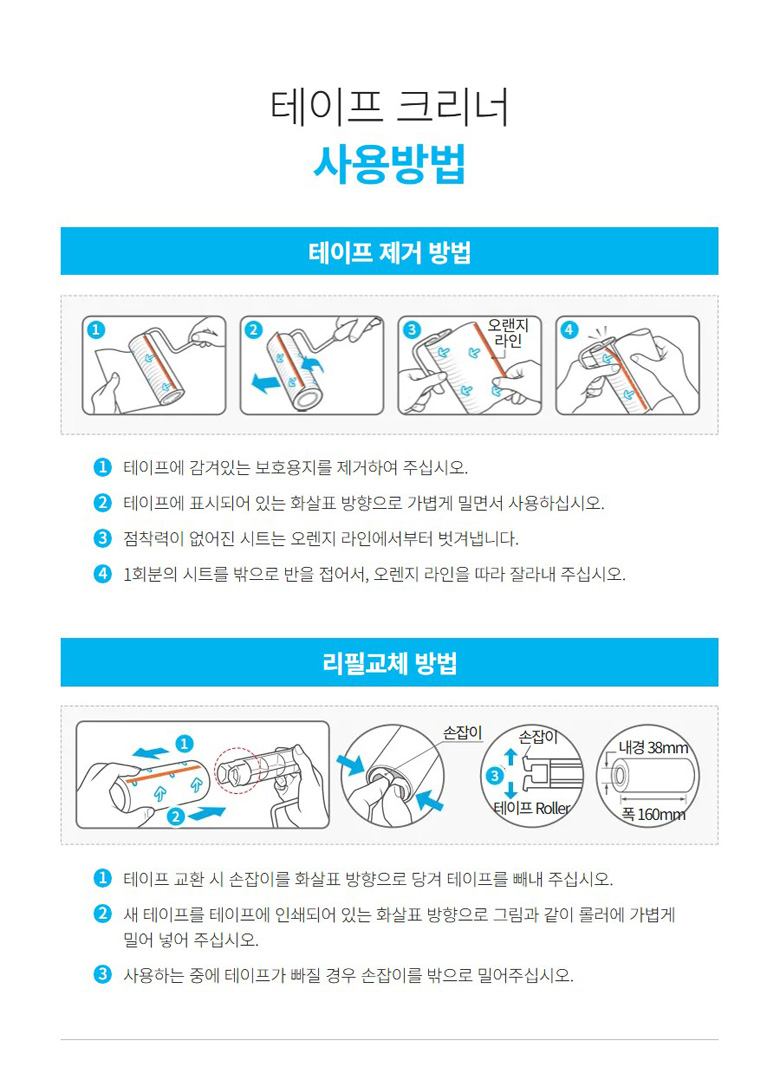 테이프 크리너
사용방법

테이프 제거 방법

1
2
3 오랜지 라인
4

1 테이프에 감겨있는 보호용지를 제거하여 주십시오.
2 테이프에 표시되어 있는 화살표 방향으로 가볍게 밀면서 사용하십시오.
3 점착력이 없어진 시트는 오렌지 라인에서부터 벗겨냅니다.
4 1회분의 시트를 밖으로 반을 접어서, 오렌지 라인을 따라 잘라내 주십시오.

리필교체 방법

1
2
손잡이
손잡이
3
테이프 Roller
내경 38mm
폭 160mm

1 테이프 교환 시 손잡이를 화살표 방향으로 당겨 테이프를 빼내 주십시오.
2 새 테이프를 테이프에 인쇄되어 있는 화살표 방향으로 그림과 같이 롤러에 가볍게 밀어 넣어 주십시오.
3 사용하는 중에 테이프가 빠질 경우 손잡이를 밖으로 밀어주십시오.