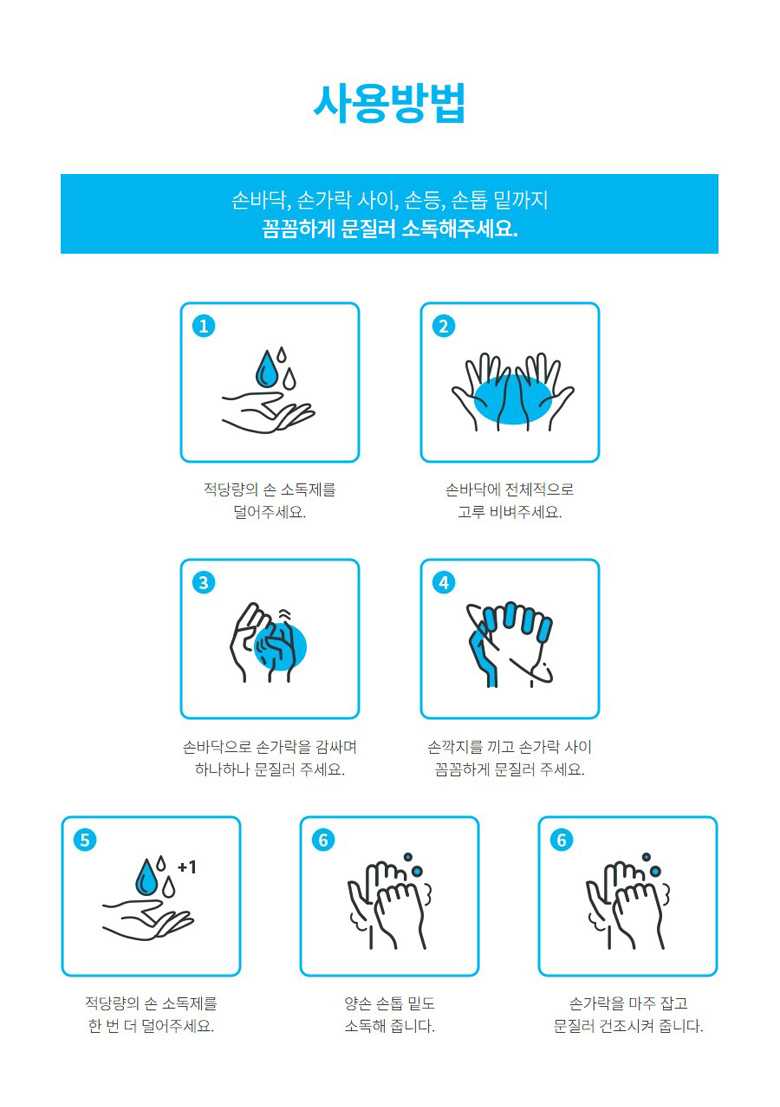 사용방법

손바닥, 손가락 사이, 손등, 손톱 밑까지
꼼꼼하게 문질러 소독해주세요.

1

적당량의 손 소독제를 덜어주세요.

2

손바닥에 전체적으로 고루 비벼주세요.

3

손바닥으로 손가락을 감싸며 하나하나 문질러 주세요.

4

손깍지를 끼고 손가락 사이 꼼꼼하게 문질러 주세요.

5

+1

적당량의 손 소독제를 한 번 더 덜어주세요.

6

양손 손톱 밑도 소독해 줍니다.

6

손가락을 마주 잡고 문질러 건조시켜 줍니다.