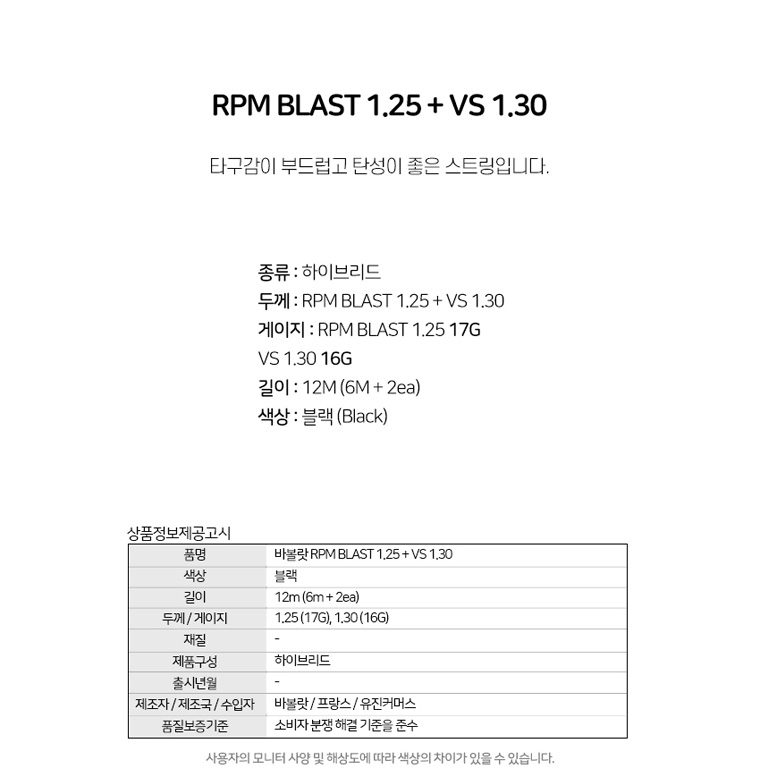 RPM BLAST 1.25 + VS 1.30

타구감이 부드럽고 탄성이 좋은 스트링입니다.

종류 : 하이브리드
두께 : RPM BLAST 1.25 + VS 1.30
게이지 : RPM BLAST 1.25 17G
VS 1.30 16G
길이 : 12M (6M + 2ea)
색상 : 블랙 (Black)

상품정보제공고시

| 품명 | 바볼랏 RPM BLAST 1.25 + VS 1.30 |
|---|---|
| 색상 | 블랙 |
| 길이 | 12m (6m + 2ea) |
| 두께 / 게이지 | 1.25 (17G), 1.30 (16G) |
| 재질 | - |
| 제품구성 | 하이브리드 |
| 출시년월 | - |
| 제조자 / 제조국 / 수입자 | 바볼랏 / 프랑스 / 유진커머스 |
| 품질보증기준 | 소비자 분쟁 해결 기준을 준수 |

사용자의 모니터 사양 및 해상도에 따라 색상의 차이가 있을 수 있습니다.