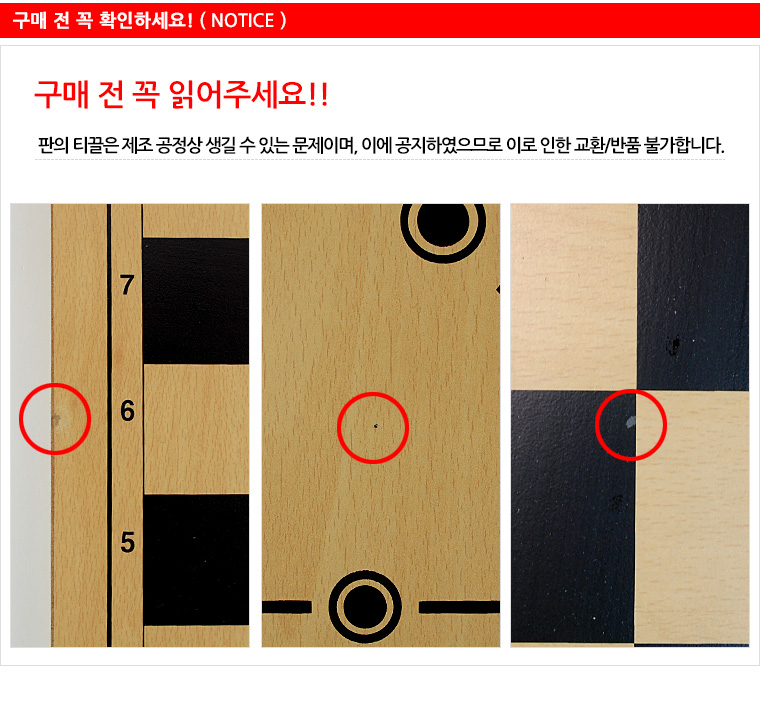 구매 전 꼭 확인하세요! ( NOTICE )

구매 전 꼭 읽어주세요!!

판의 티끌은 제조 공정상 생길 수 있는 문제이며, 이에 공지하였으므로 이로 인한 교환/반품 불가합니다.

7

6

5