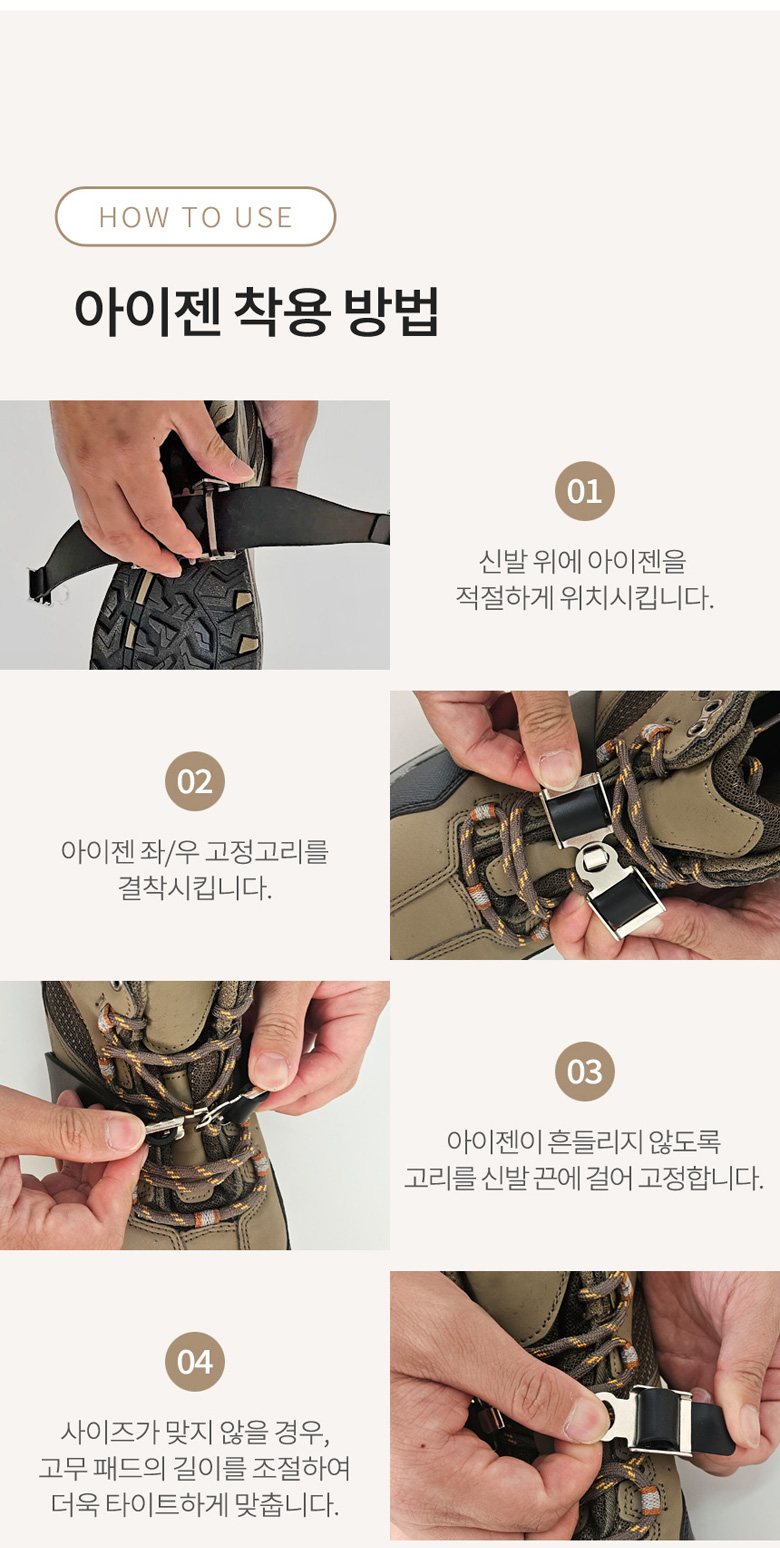 HOW TO USE

아이젠 착용 방법

01

신발 위에 아이젠을 적절하게 위치시킵니다.

02

아이젠 좌/우 고정고리를 결착시킵니다.

03

아이젠이 흔들리지 않도록 고리를 신발 끈에 걸어 고정합니다.

04

사이즈가 맞지 않을 경우, 고무 패드의 길이를 조절하여 더욱 타이트하게 맞춥니다.