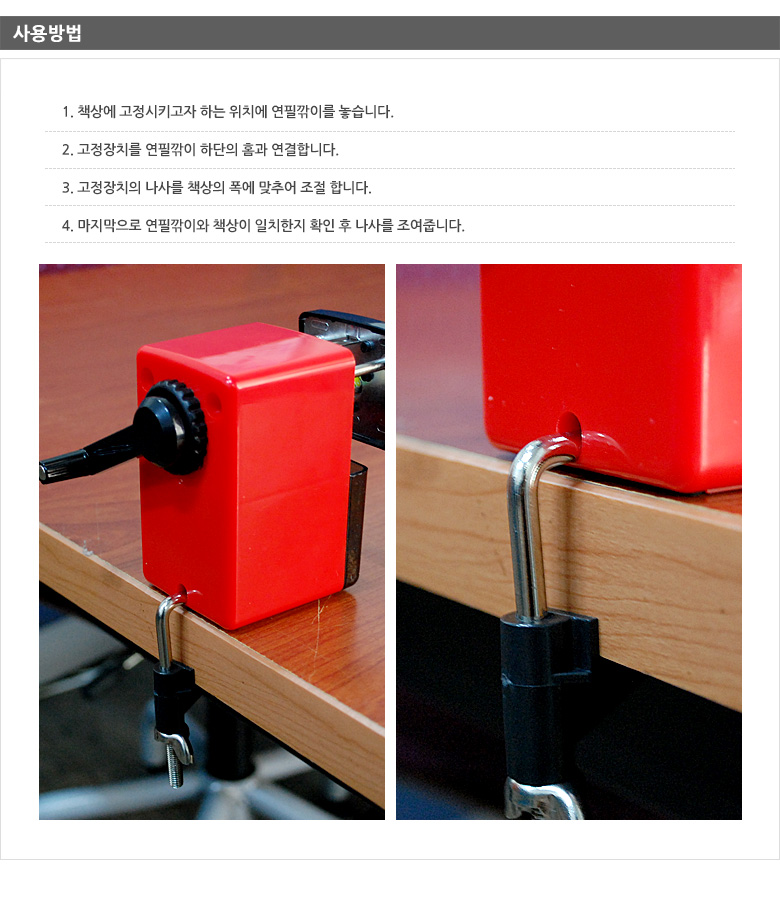 사용방법

1. 책상에 고정시키고자 하는 위치에 연필깎이를 놓습니다.

2. 고정장치를 연필깎이 하단의 홈과 연결합니다.

3. 고정장치의 나사를 책상의 폭에 맞추어 조절 합니다.

4. 마지막으로 연필깎이와 책상이 일치한지 확인 후 나사를 조여줍니다.