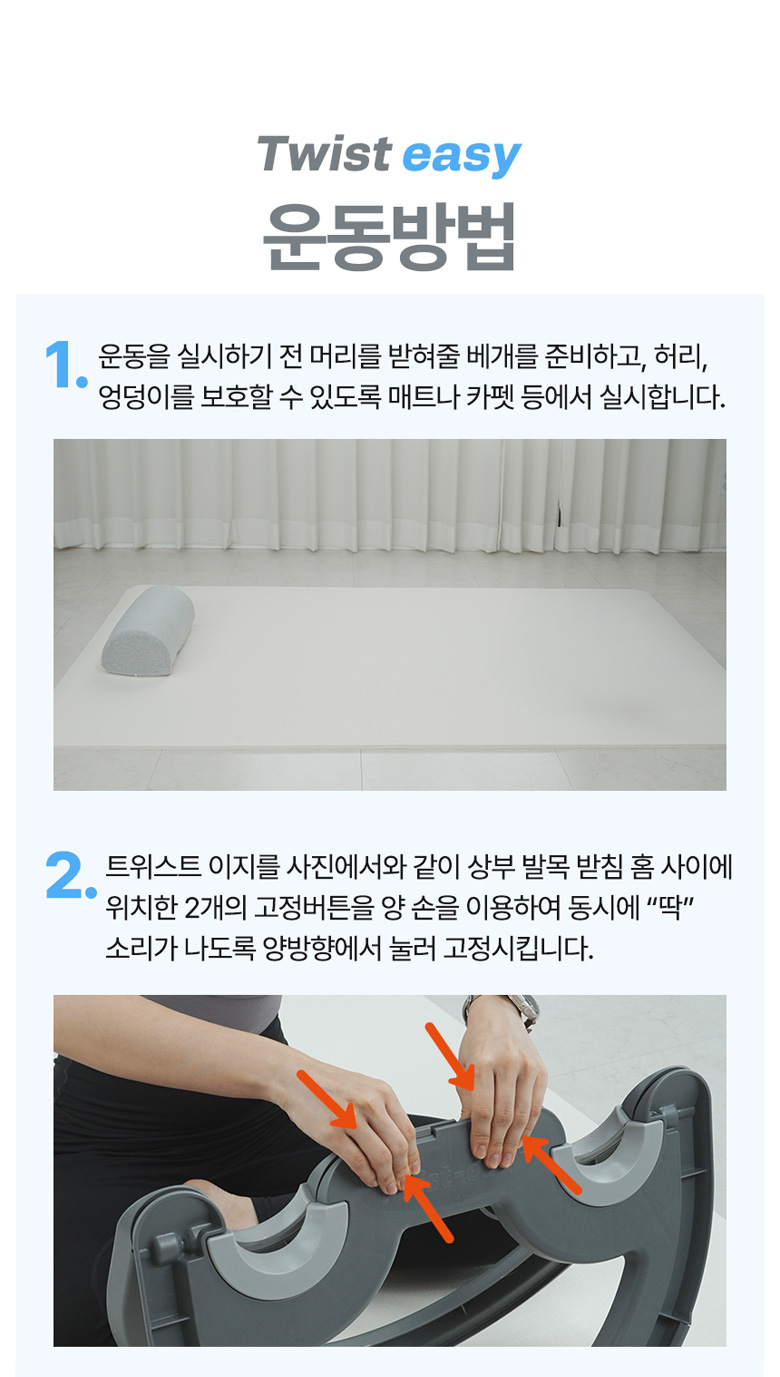 Twist easy
운동방법

1. 운동을 실시하기 전 머리를 받혀줄 베개를 준비하고, 허리, 엉덩이를 보호할 수 있도록 매트나 카펫 등에서 실시합니다.

2. 트위스트 이지를 사진에서와 같이 상부 발목 받침 홈 사이에 위치한 2개의 고정버튼을 양 손을 이용하여 동시에 “딱” 소리가 나도록 양방향에서 눌러 고정시킵니다.