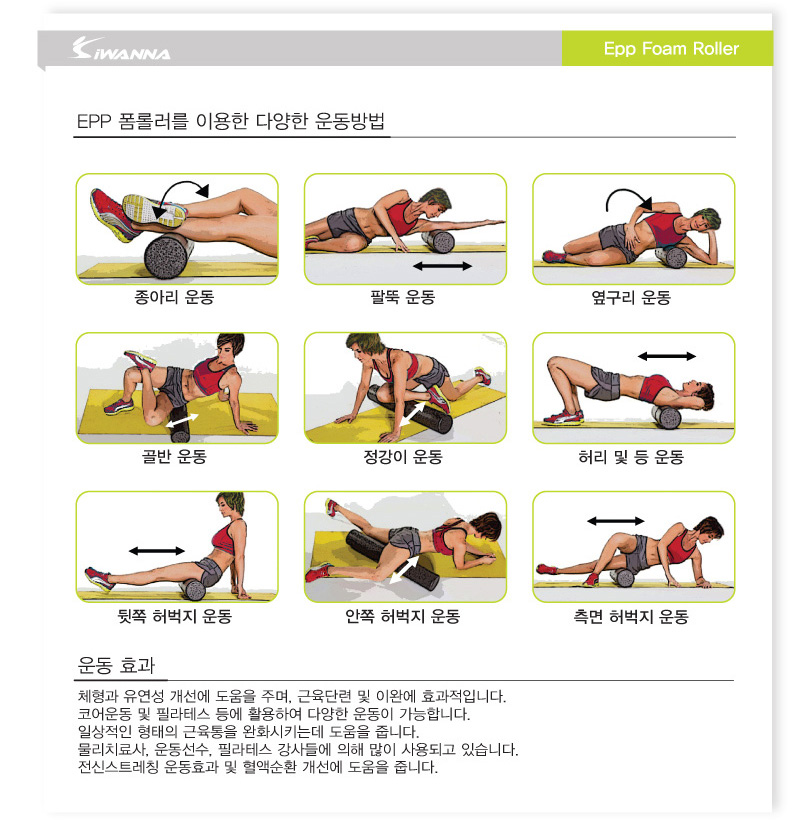 IWANNA

Epp Foam Roller

EPP 폼롤러를 이용한 다양한 운동방법

종아리 운동

팔뚝 운동

옆구리 운동

골반 운동

정강이 운동

허리 및 등 운동

뒷쪽 허벅지 운동

안쪽 허벅지 운동

측면 허벅지 운동

운동 효과

체형과 유연성 개선에 도움을 주며, 근육단련 및 이완에 효과적입니다.
코어운동 및 필라테스 등에 활용하여 다양한 운동이 가능합니다.
일상적인 형태의 근육통을 완화시키는데 도움을 줍니다.
물리치료사, 운동선수, 필라테스 강사들에 의해 많이 사용되고 있습니다.
전신스트레칭 운동효과 및 혈액순환 개선에 도움을 줍니다.