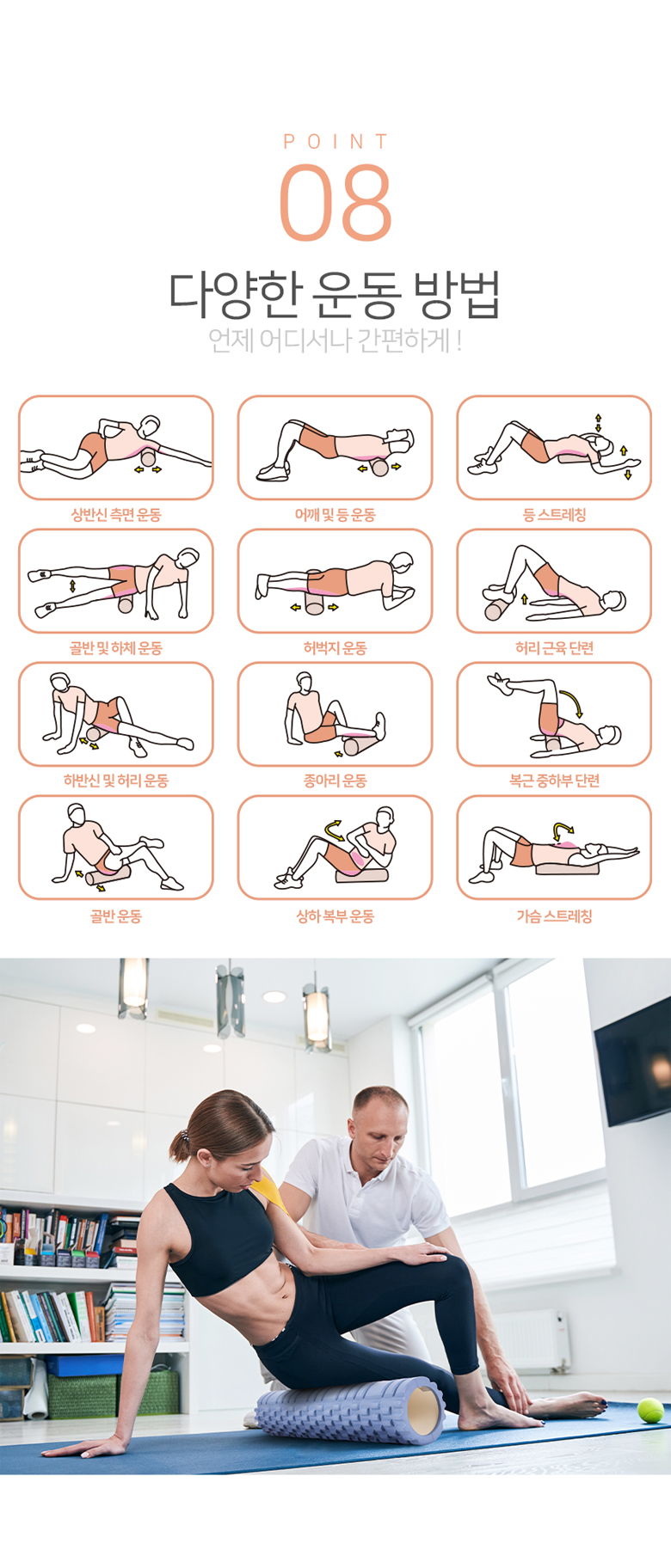 POINT
08

다양한 운동 방법
언제 어디서나 간편하게 !

상반신 측면 운동
어깨 및 등 운동
등 스트레칭

골반 및 하체 운동
허벅지 운동
허리 근육 단련

하반신 및 허리 운동
종아리 운동
복근 중하부 단련

골반 운동
상하 복부 운동
가슴 스트레칭