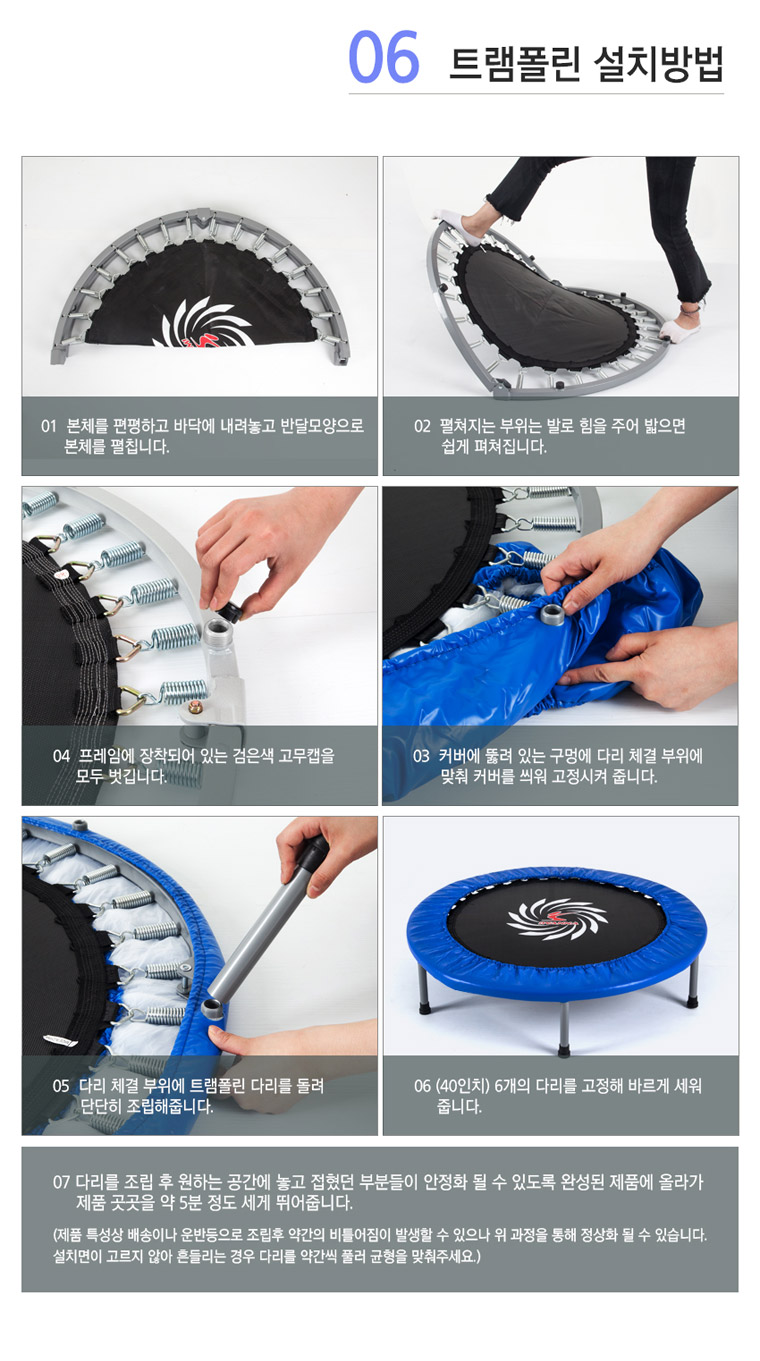 06 트램폴린 설치방법

01 본체를 편평하고 바닥에 내려놓고 반달모양으로 본체를 펼칩니다.

02 펼쳐지는 부위는 발로 힘을 주어 밟으면 쉽게 펴쳐집니다.

04 프레임에 장착되어 있는 검은색 고무캡을 모두 벗깁니다.

03 커버에 뚫려 있는 구멍에 다리 체결 부위에 맞춰 커버를 씌워 고정시켜 줍니다.

05 다리 체결 부위에 트램폴린 다리를 돌려 단단히 조립해줍니다.

06 (40인치) 6개의 다리를 고정해 바르게 세워 줍니다.

07 다리를 조립 후 원하는 공간에 놓고 접혔던 부분들이 안정화 될 수 있도록 완성된 제품에 올라가 제품 곳곳을 약 5분 정도 세게 뛰어줍니다.

(제품 특성상 배송이나 운반등으로 조립후 약간의 비틀어짐이 발생할 수 있으나 위 과정을 통해 정상화 될 수 있습니다. 설치면이 고르지 않아 흔들리는 경우 다리를 약간씩 풀러 균형을 맞춰주세요.)