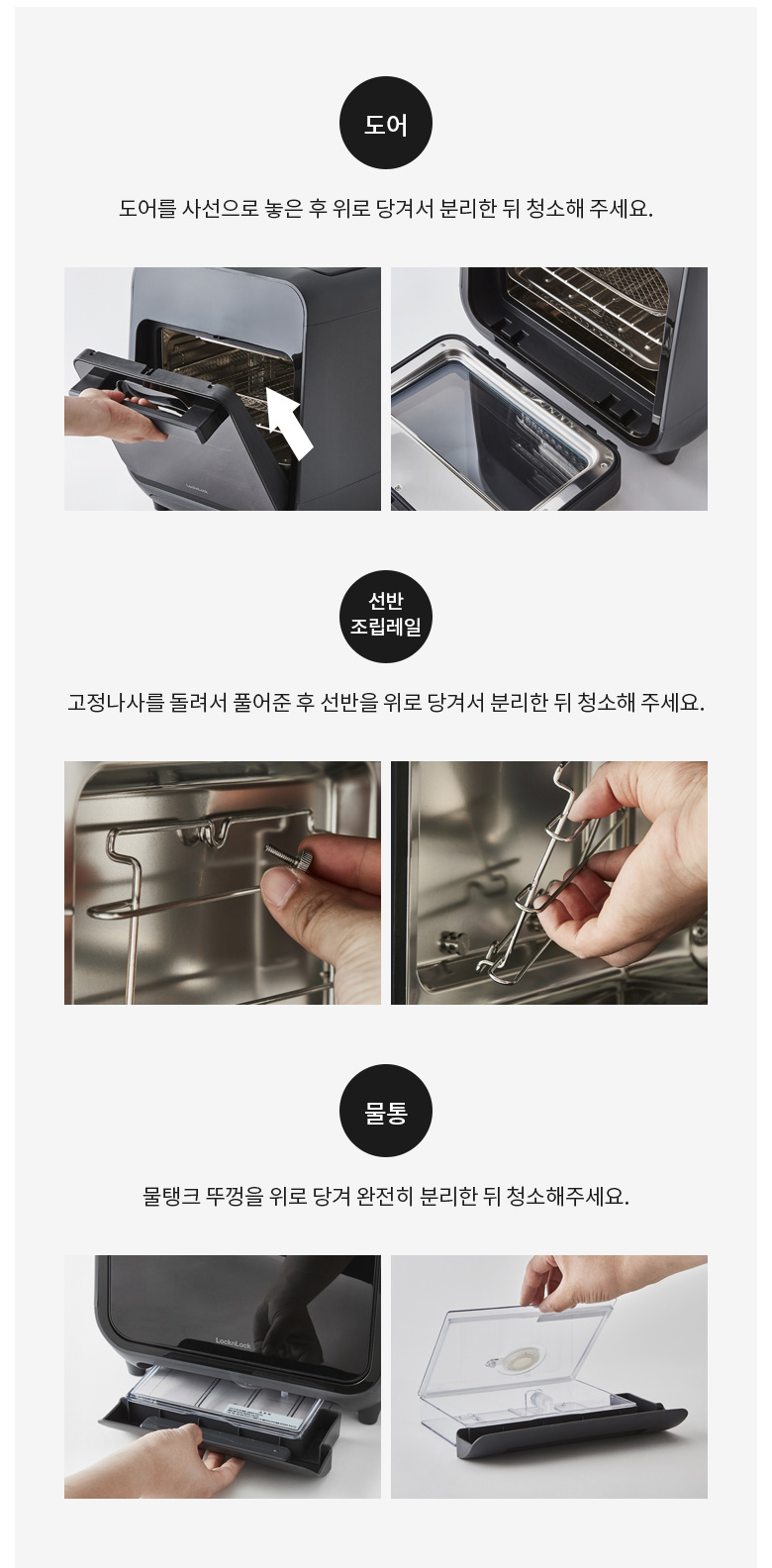 도어

도어를 사선으로 놓은 후 위로 당겨서 분리한 뒤 청소해 주세요.

LocknLock

선반
조립레일

고정나사를 돌려서 풀어준 후 선반을 위로 당겨서 분리한 뒤 청소해 주세요.

물통

물탱크 뚜껑을 위로 당겨 완전히 분리한 뒤 청소해주세요.

LocknLock