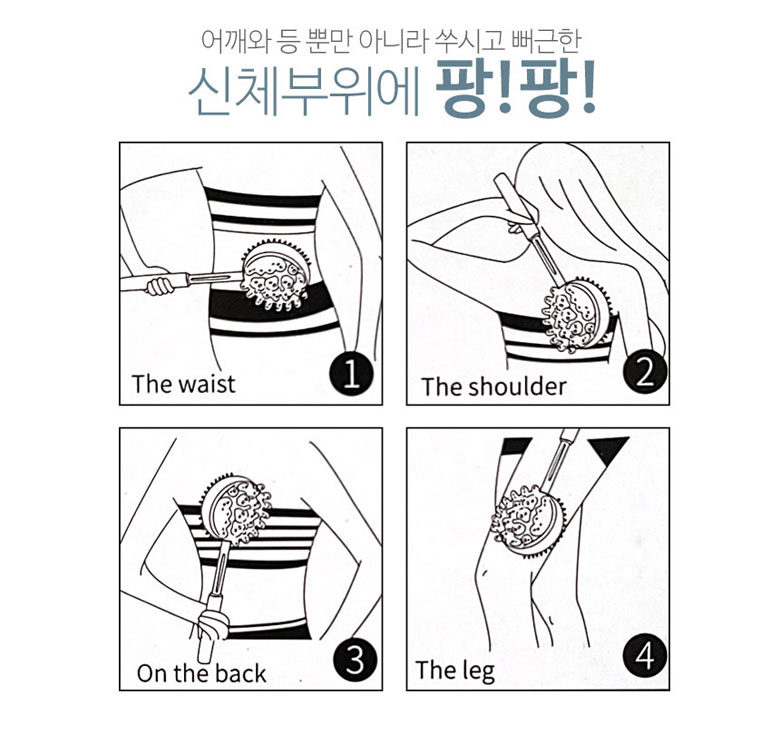 어깨와 등 뿐만 아니라 쑤시고 뻐근한
신체부위에 팡!팡!

The waist
1

The shoulder
2

On the back
3

The leg
4