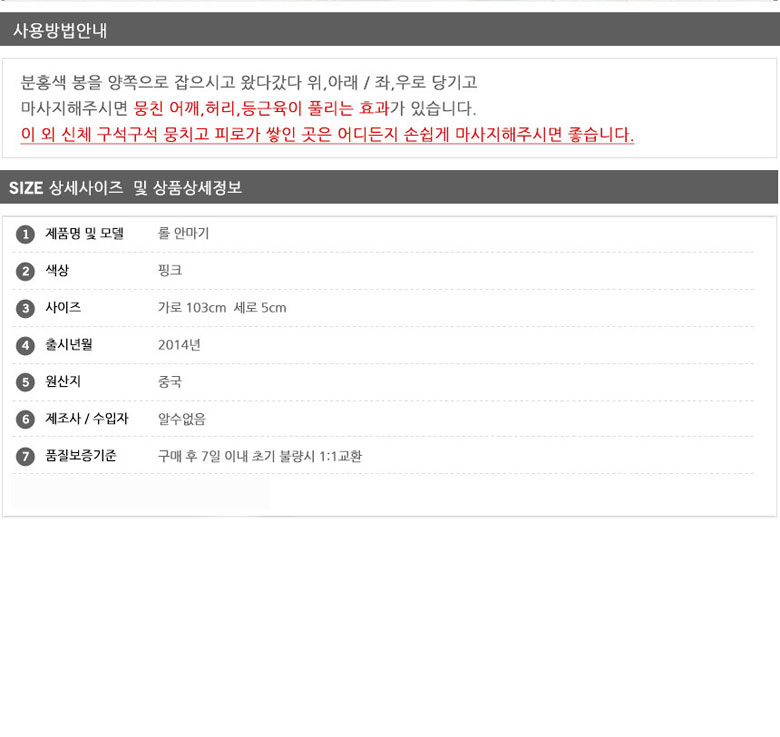 사용방법안내

분홍색 봉을 양쪽으로 잡으시고 왔다갔다 위,아래 / 좌,우로 당기고 마사지해주시면 뭉친 어깨,허리,등근육이 풀리는 효과가 있습니다.
이 외 신체 구석구석 뭉치고 피로가 쌓인 곳은 어디든지 손쉽게 마사지해주시면 좋습니다.

SIZE 상세사이즈 및 상품상세정보

| | | |
|---|---|---|
| 1 | 제품명 및 모델 | 롤 안마기 |
| 2 | 색상 | 핑크 |
| 3 | 사이즈 | 가로 103cm 세로 5cm |
| 4 | 출시년월 | 2014년 |
| 5 | 원산지 | 중국 |
| 6 | 제조사 / 수입자 | 알수없음 |
| 7 | 품질보증기준 | 구매 후 7일 이내 초기 불량시 1:1교환 |