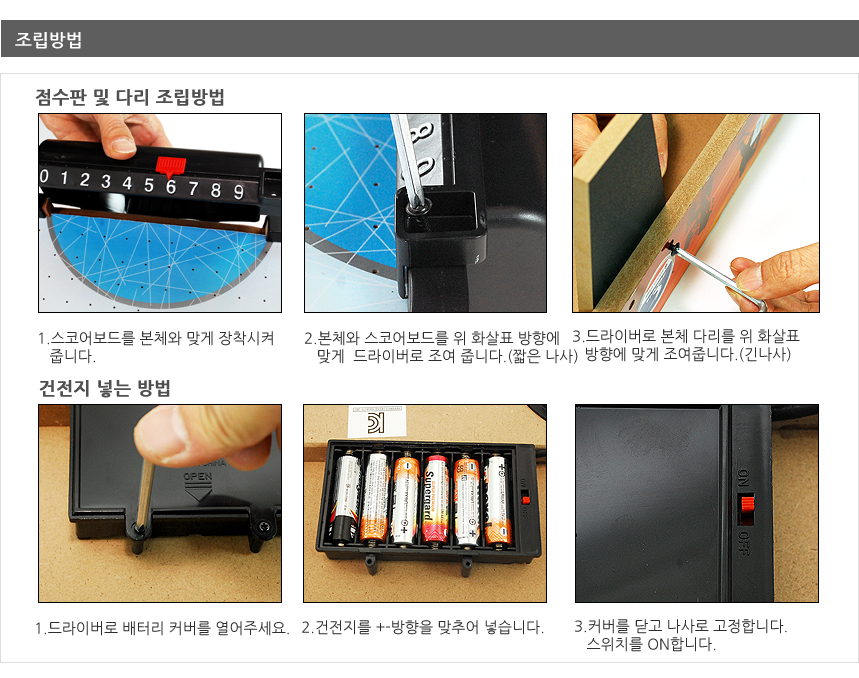 조립방법

점수판 및 다리 조립방법

0 1 2 3 4 5 6 7 8 9

1.스코어보드를 본체와 맞게 장착시켜 줍니다.

2.본체와 스코어보드를 위 화살표 방향에 맞게 드라이버로 조여 줍니다.(짧은 나사)

3.드라이버로 본체 다리를 위 화살표 방향에 맞게 조여줍니다.(긴나사)

건전지 넣는 방법

OPEN

Superguard

ON OFF

1.드라이버로 배터리 커버를 열어주세요.

2.건전지를 +-방향을 맞추어 넣습니다.

3.커버를 닫고 나사로 고정합니다. 스위치를 ON합니다.