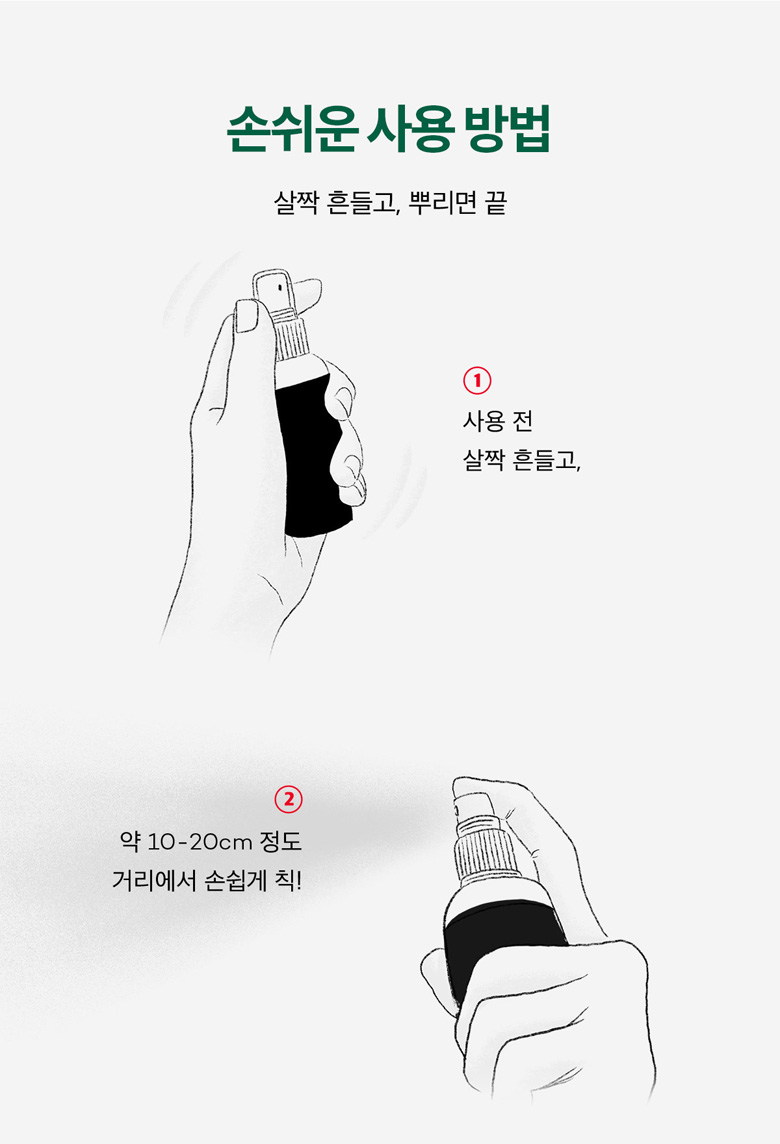 손쉬운 사용 방법

살짝 흔들고, 뿌리면 끝

①
사용 전
살짝 흔들고,

②
약 10-20cm 정도
거리에서 손쉽게 칙!