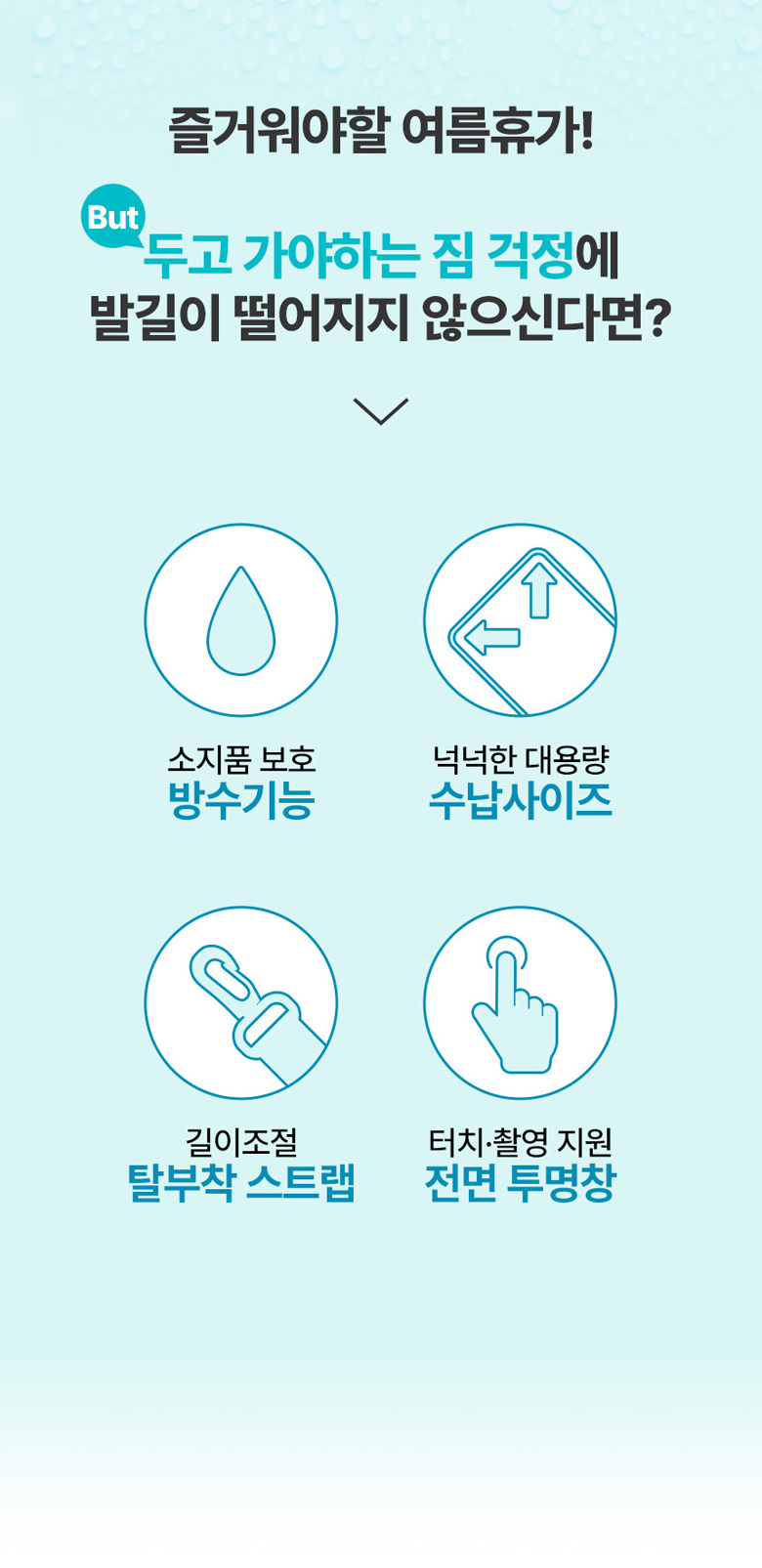 즐거워야할 여름휴가!

But

두고 가야하는 짐 걱정에
발길이 떨어지지 않으신다면?

소지품 보호
방수기능

넉넉한 대용량
수납사이즈

길이조절
탈부착 스트랩

터치·촬영 지원
전면 투명창